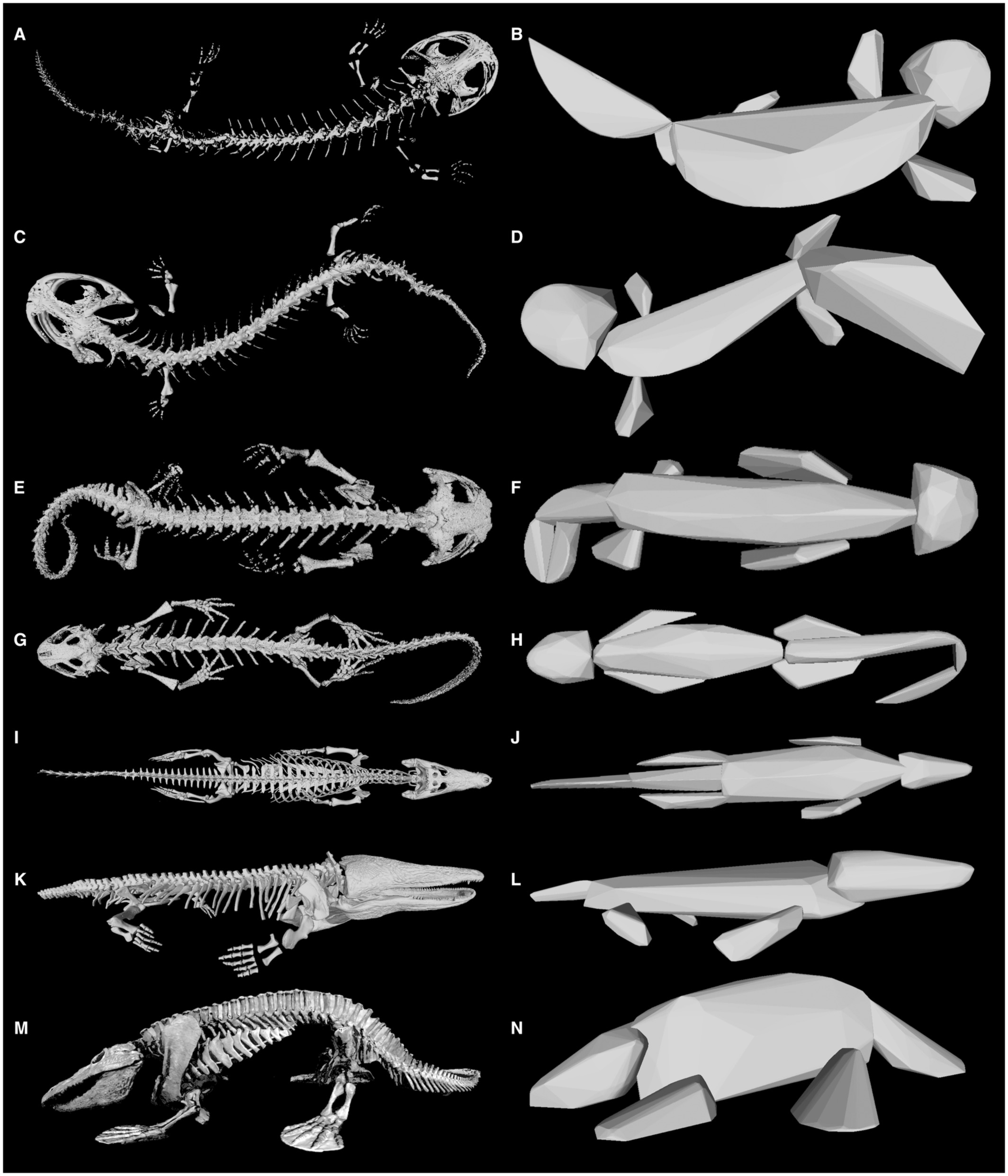 A

B

C

D

E

F

G

H

I

J

K

L

M

N