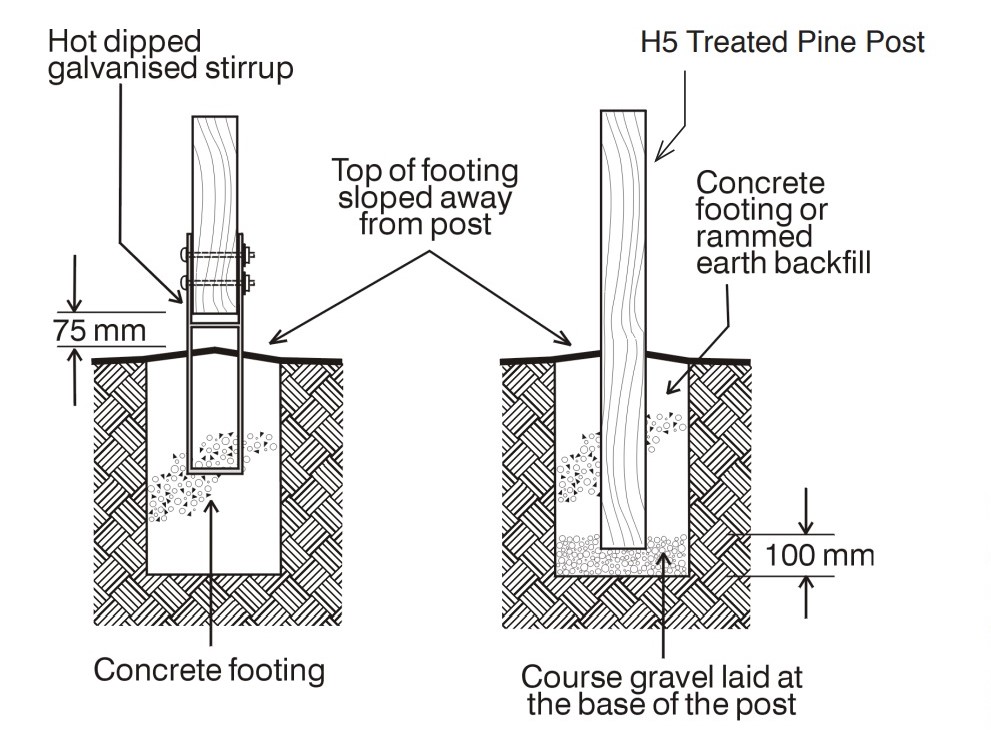 Hot dipped galvanised stirrup

H5 Treated Pine Post

Top of footing sloped away from post

Concrete footing or rammed earth backfill

75 mm

100 mm

Concrete footing

Course gravel laid at the base of the post