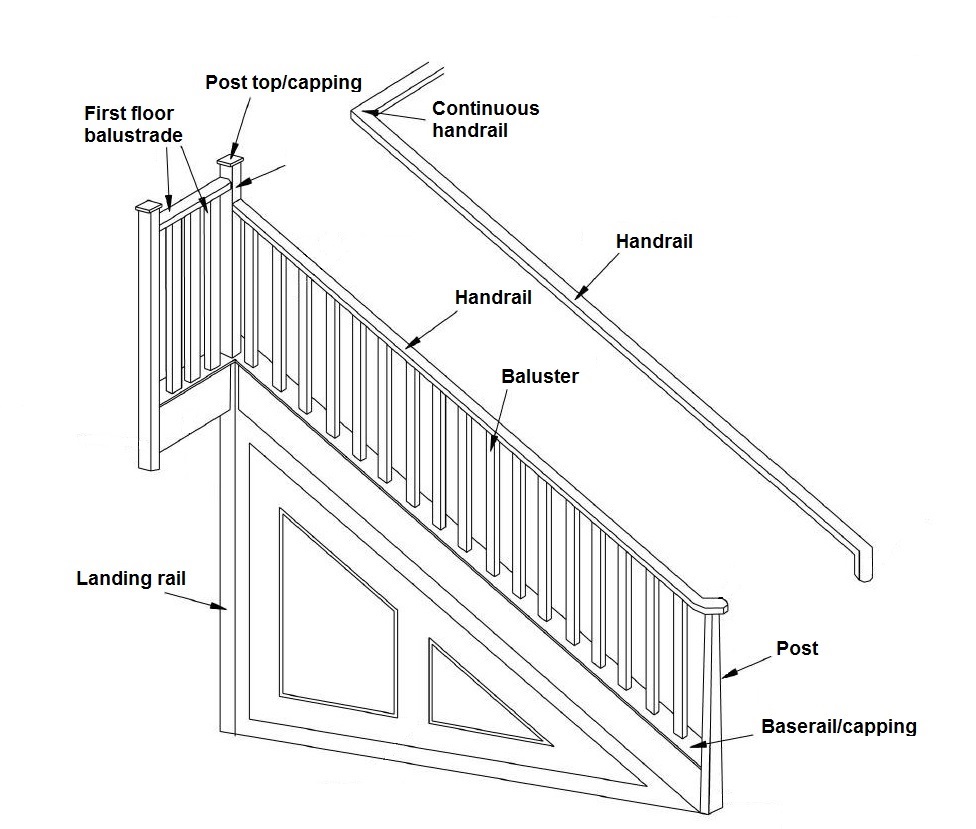 Post top/capping

First floor balustrade

Continuous handrail

Handrail

Handrail

Baluster

Landing rail

Post

Baserail/capping