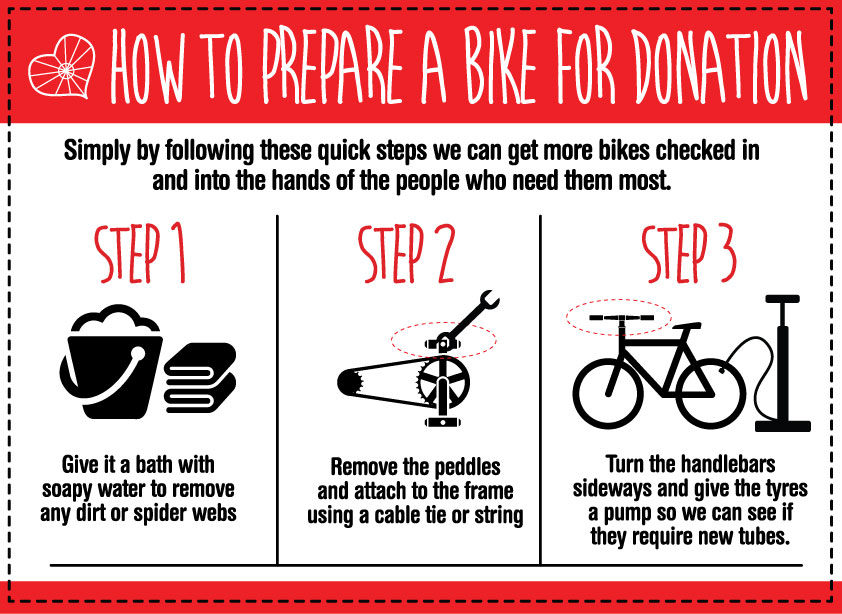 HOW TO PREPARE A BIKE FOR DONATION

Simply by following these quick steps we can get more bikes checked in and into the hands of the people who need them most.

STEP 1

Give it a bath with soapy water to remove any dirt or spider webs

STEP 2

Remove the peddles and attach to the frame using a cable tie or string

STEP 3

Turn the handlebars sideways and give the tyres a pump so we can see if they require new tubes.